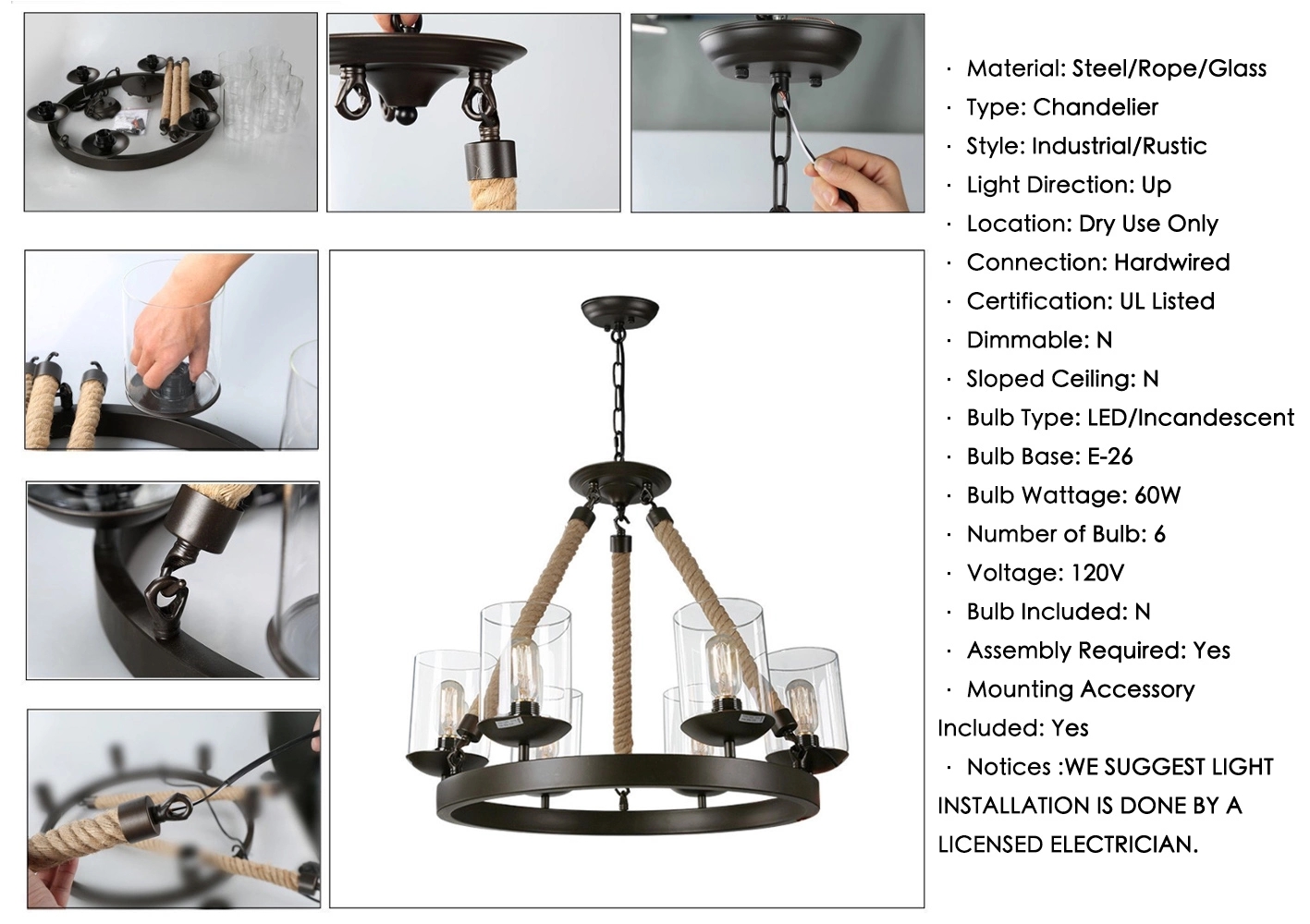 · Material: Steel/Rope/Glass
· Type: Chandelier
· Style: Industrial/Rustic
· Light Direction: Up
· Location: Dry Use Only
· Connection: Hardwired
· Certification: UL Listed
· Dimmable: N
· Sloped Ceiling: N
· Bulb Type: LED/Incandescent
· Bulb Base: E-26
· Bulb Wattage: 60W
· Number of Bulb: 6
· Voltage: 120V
· Bulb Included: N
· Assembly Required: Yes
· Mounting Accessory Included: Yes
· Notices :WE SUGGEST LIGHT INSTALLATION IS DONE BY A LICENSED ELECTRICIAN.