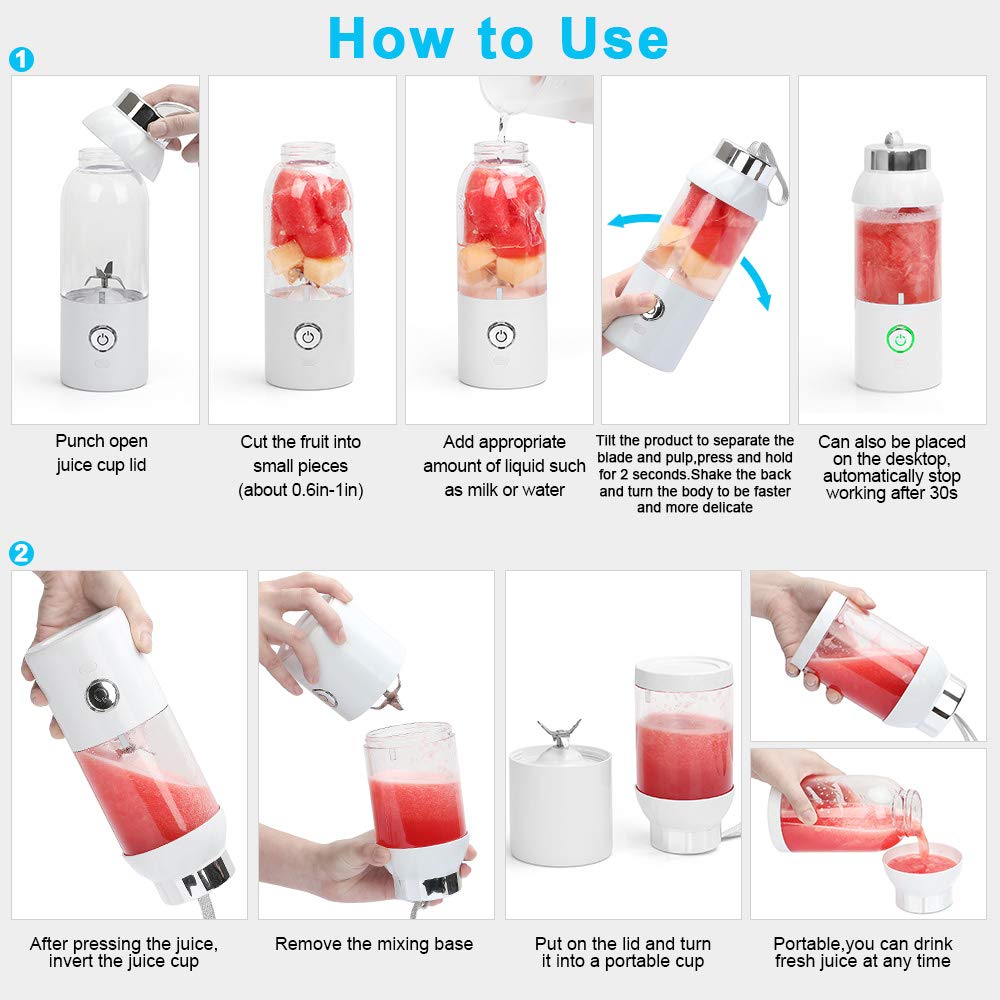 How to Use

1

Punch open juice cup lid

Cut the fruit into small pieces (about 0.6in-1in)

Add appropriate amount of liquid such as milk or water

Tilt the product to separate the blade and pulp,press and hold for 2 seconds.Shake the back and turn the body to be faster and more delicate

Can also be placed on the desktop, automatically stop working after 30s

2

After pressing the juice, invert the juice cup

Remove the mixing base

Put on the lid and turn it into a portable cup

Portable,you can drink fresh juice at any time